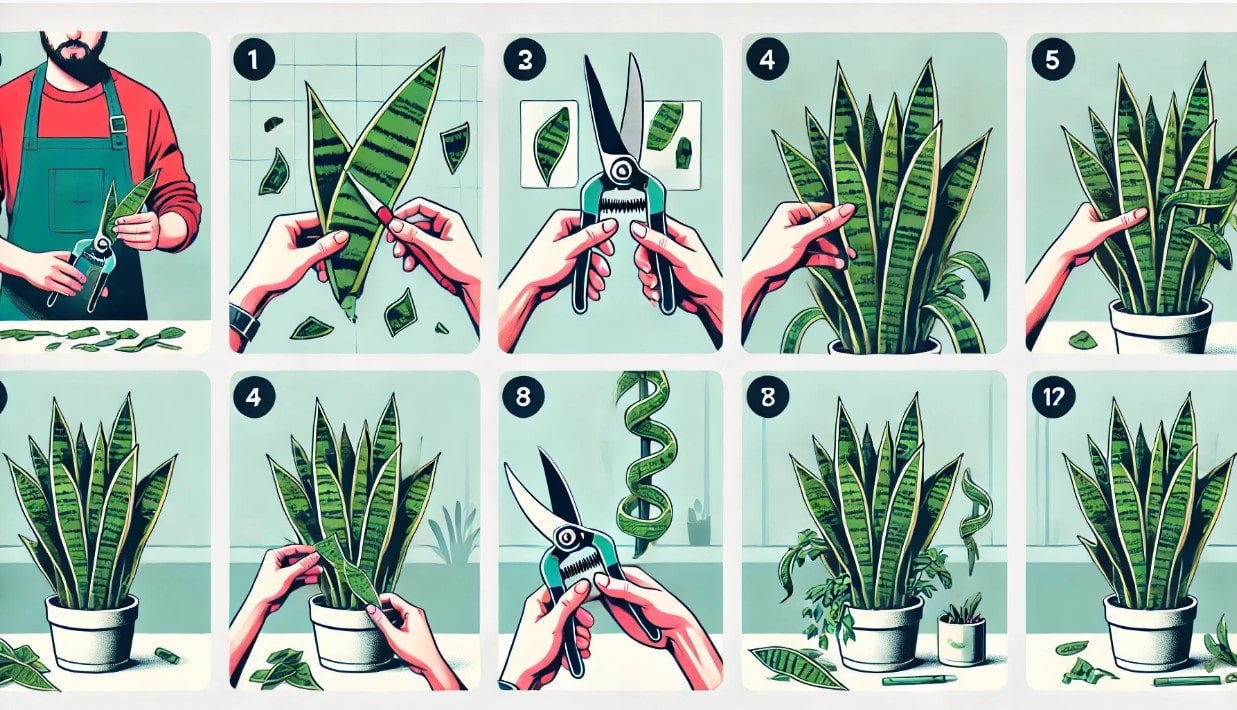 1

3

4

5

4

8

8

17